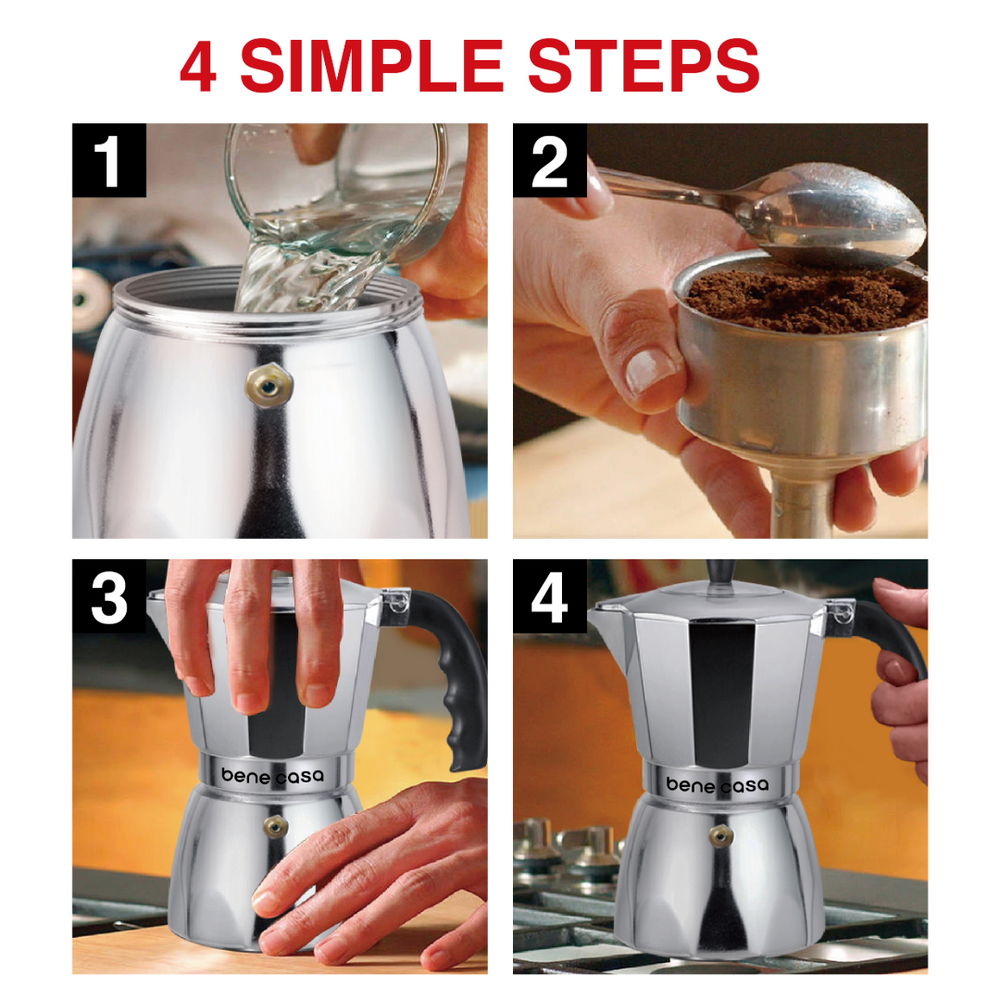 4 SIMPLE STEPS

1

2

3

bene casa

4

bene casa